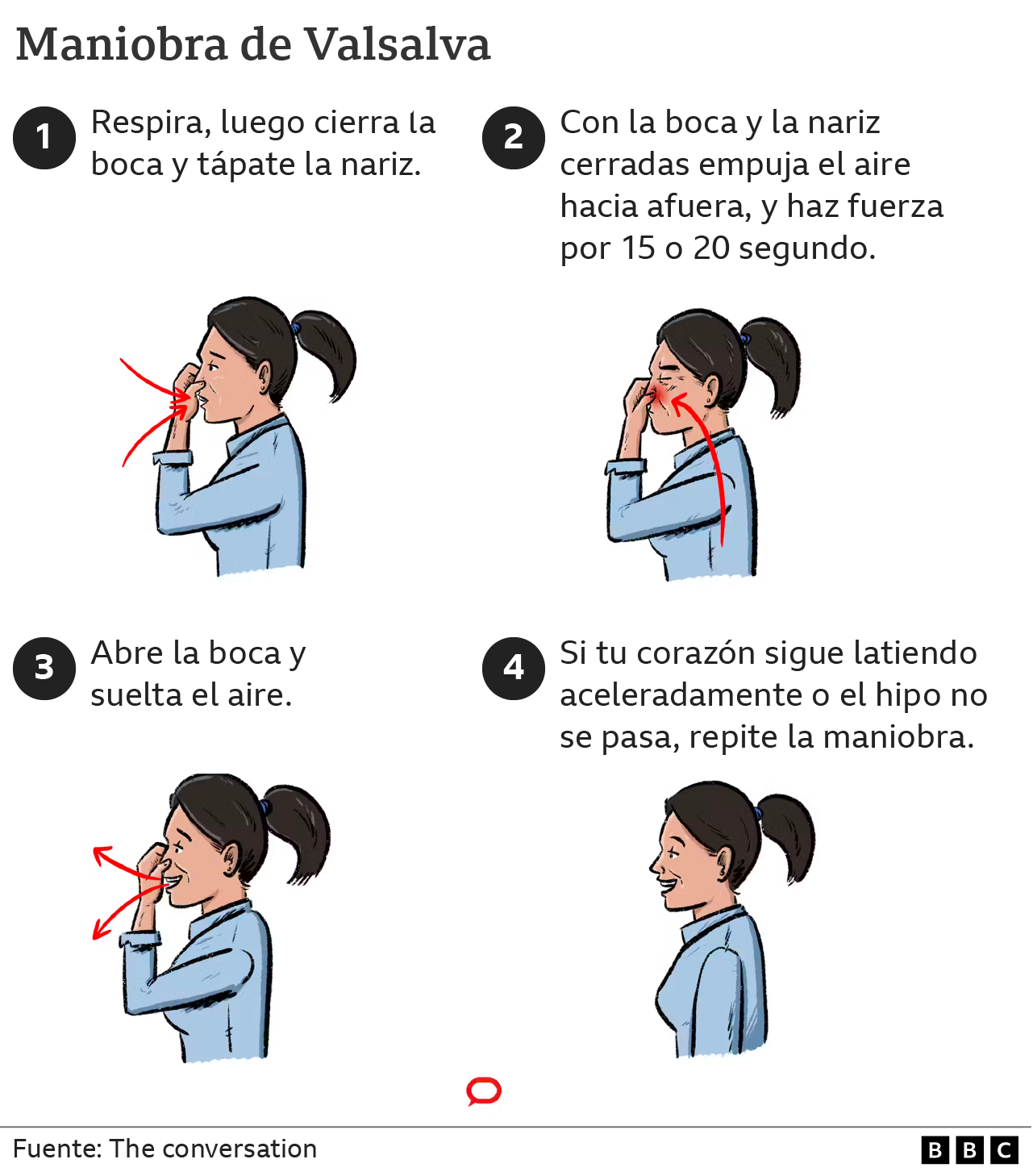 Maniobra de Valsalva

1 Respira, luego cierra la boca y tápate la nariz.

2 Con la boca y la nariz cerradas empuja el aire hacia afuera, y haz fuerza por 15 o 20 segundo.

3 Abre la boca y suelta el aire.

4 Si tu corazón sigue latiendo aceleradamente o el hipo no se pasa, repite la maniobra.

Fuente: The conversation

BBC